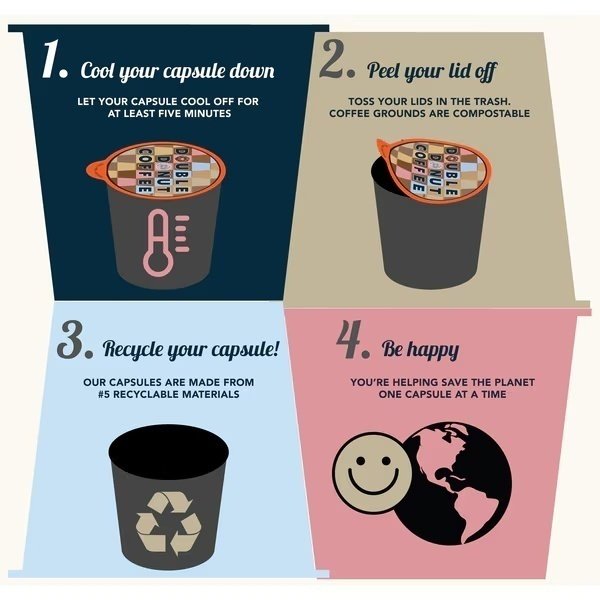 1. Cool your capsule down

LET YOUR CAPSULE COOL OFF FOR AT LEAST FIVE MINUTES

DOUBLE DONUT COFFEE

2. Peel your lid off

TOSS YOUR LIDS IN THE TRASH. COFFEE GROUNDS ARE COMPOSTABLE

DOUBLE DONUT COFFEE

3. Recycle your capsule!

OUR CAPSULES ARE MADE FROM #5 RECYCLABLE MATERIALS

4. Be happy

YOU'RE HELPING SAVE THE PLANET ONE CAPSULE AT A TIME